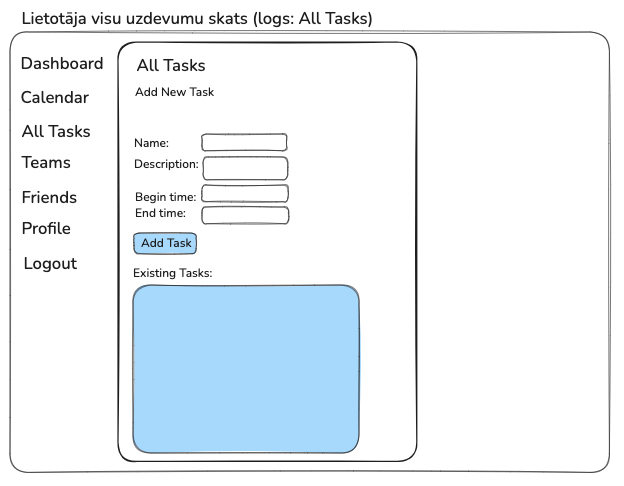 Lietotāja visu uzdevumu skats (logs: All Tasks)

Dashboard
Calendar
All Tasks
Teams
Friends
Profile
Logout

All Tasks

Add New Task

Name:
Description:
Begin time:
End time:

Add Task

Existing Tasks: